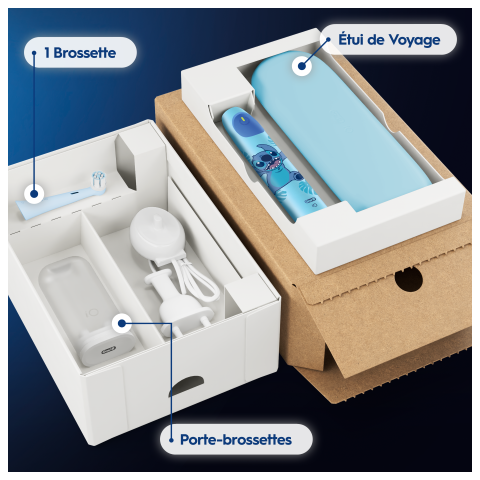 1 Brossette

Étui de Voyage

Porte-brossettes