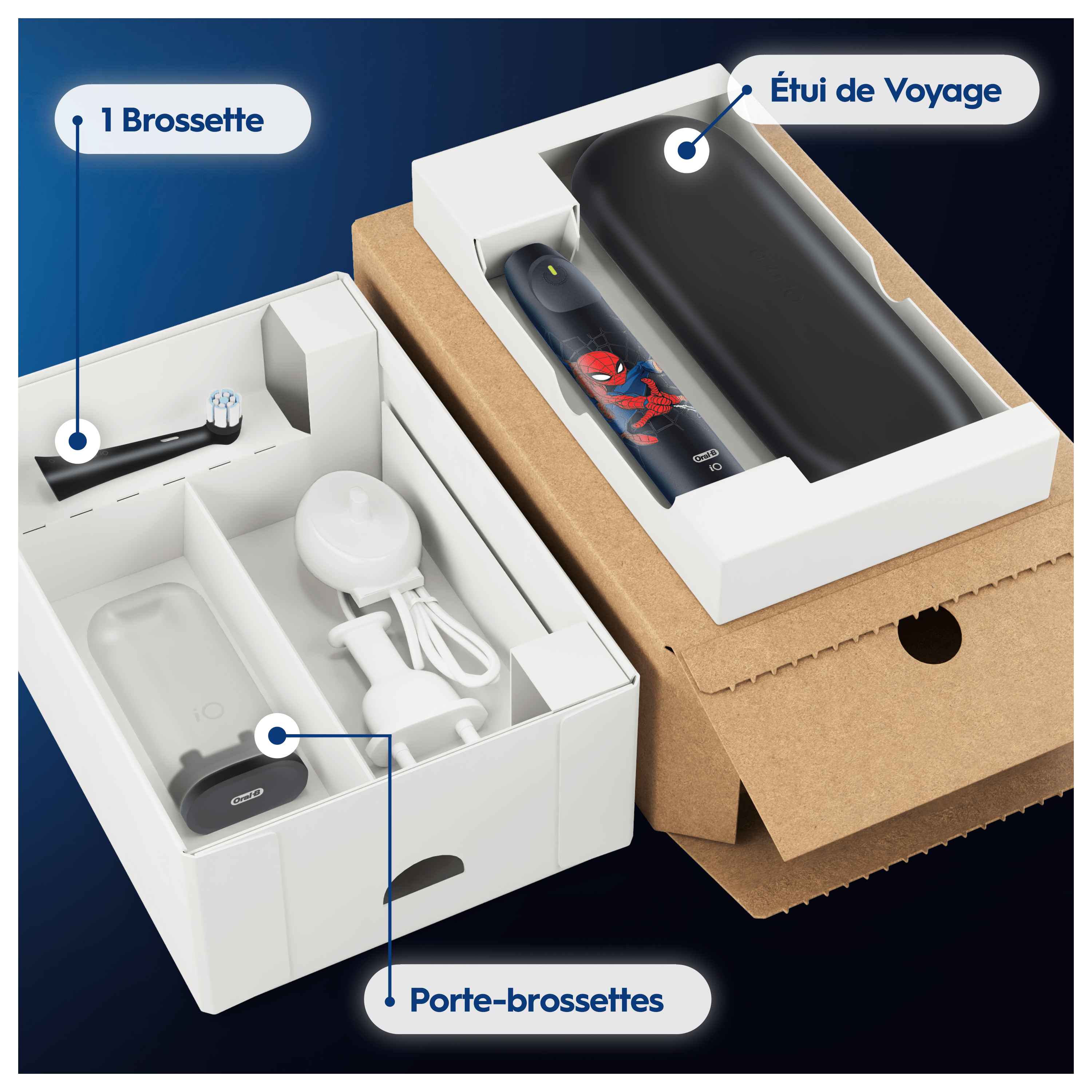 1 Brossette

Étui de Voyage

Oral-B
iO

iO

Oral-B

Porte-brossettes