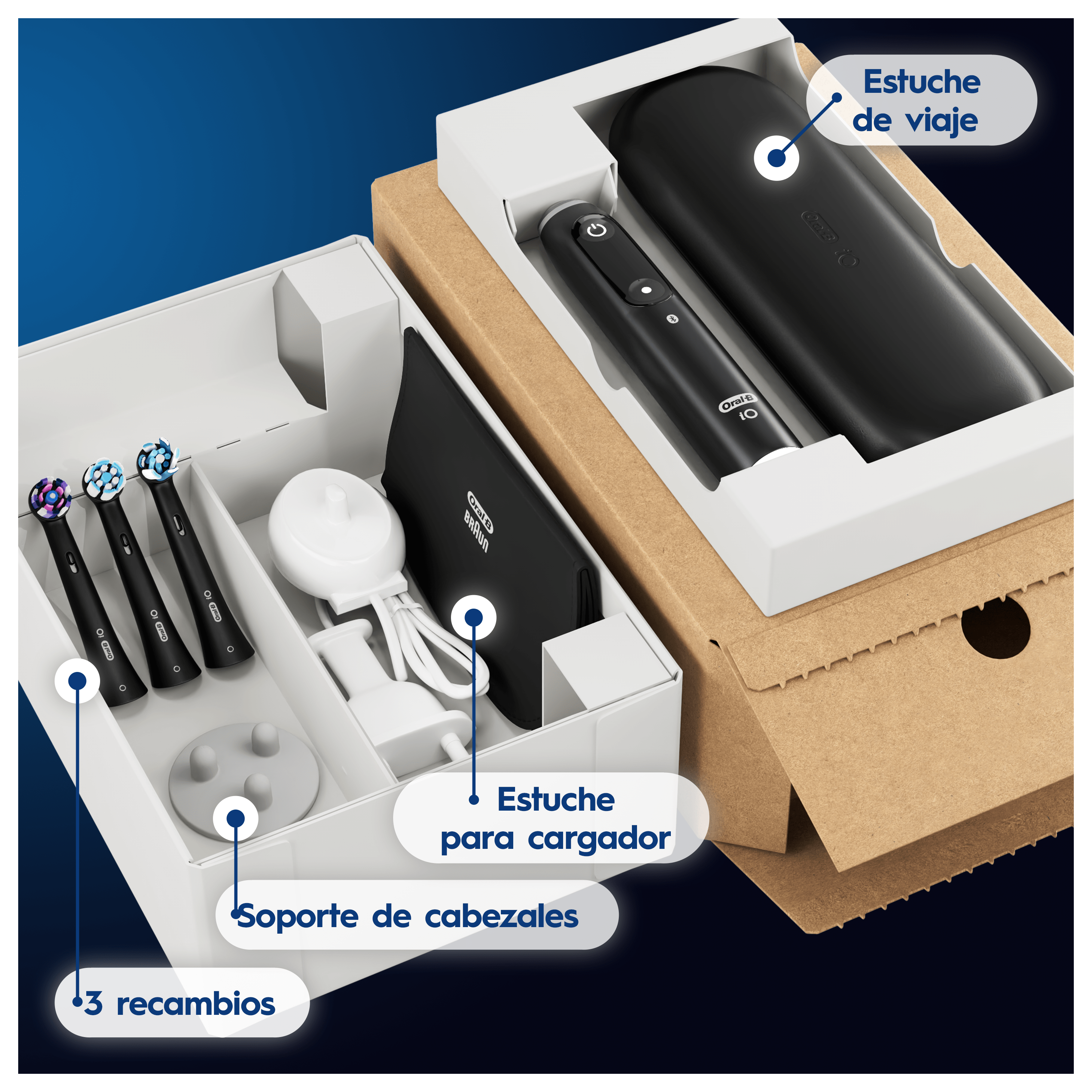 Estuche de viaje

Oral-B
iO

Oral-B
iO

Oral-B
BRAUN

Oral-B iO

Oral-B iO

Oral-B iO

Estuche para cargador

Soporte de cabezales

3 recambios