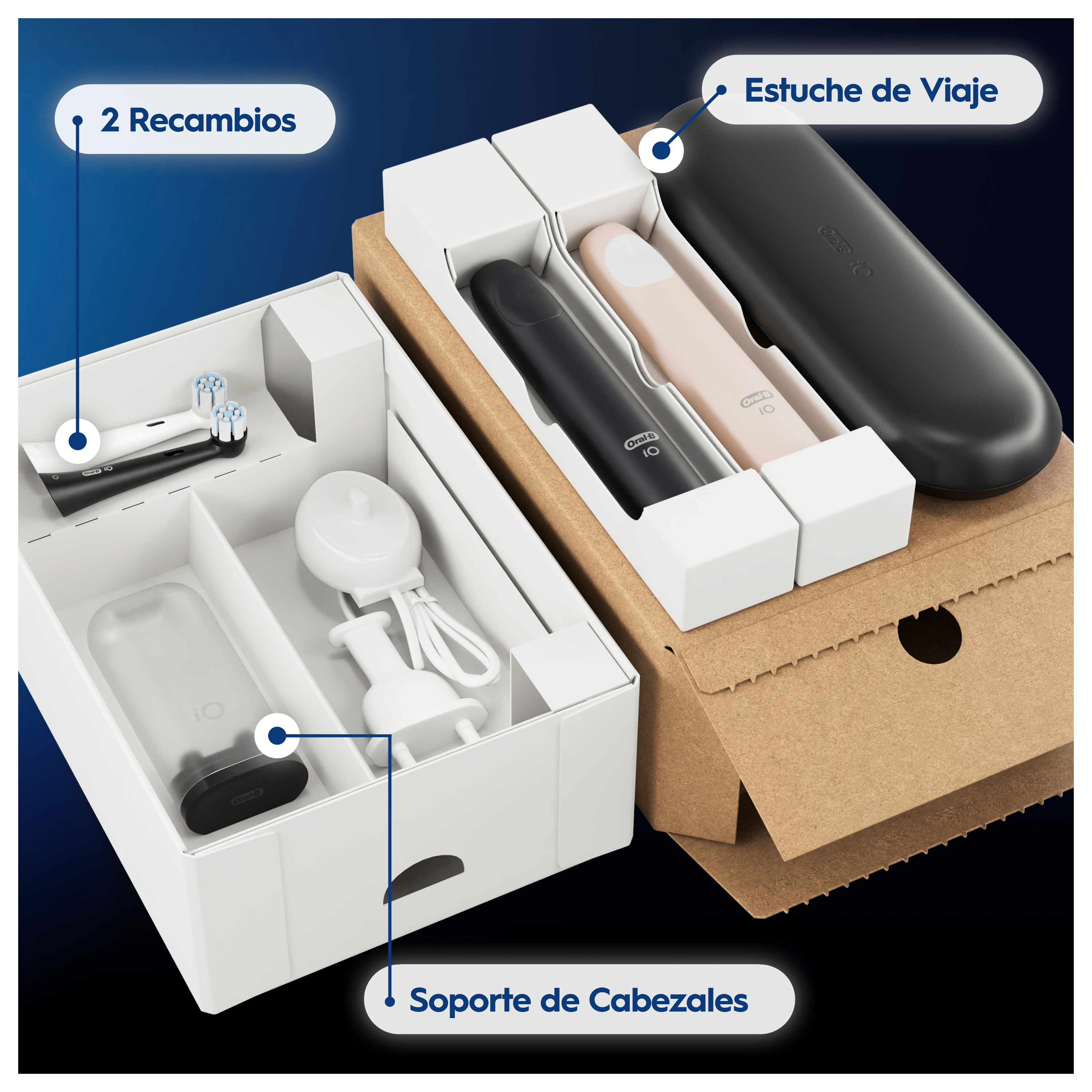 2 Recambios

Estuche de Viaje

Oral-B iO

Oral-B iO

Oral-B iO

Oral-B iO

iO

Oral-B

Soporte de Cabezales